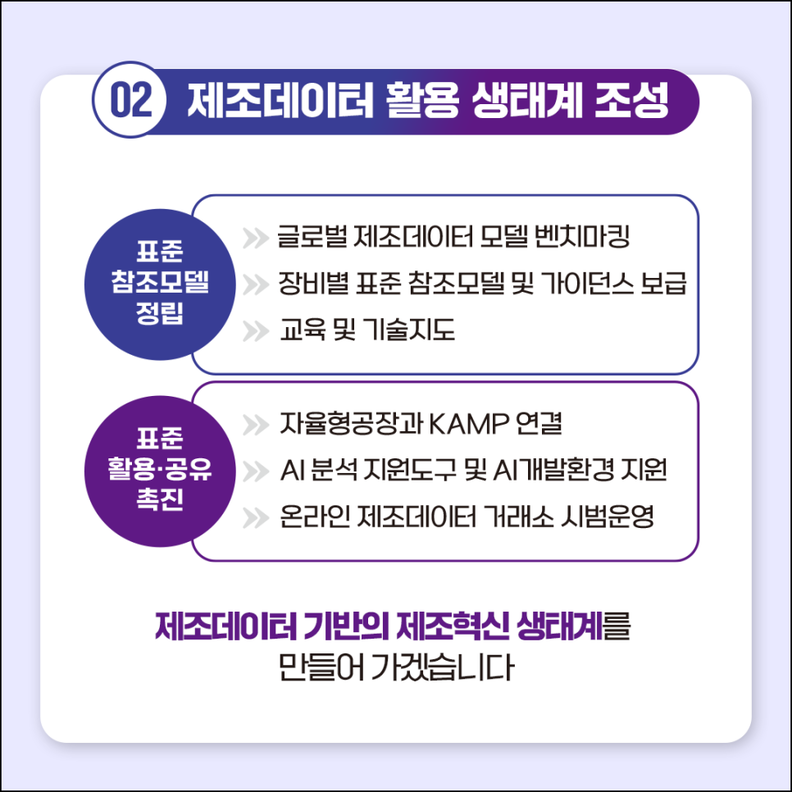 02 제조데이터 활용 생태계 조성

표준
참조모델
정립

» 글로벌 제조데이터 모델 벤치마킹
» 장비별 표준 참조모델 및 가이던스 보급
» 교육 및 기술지도

표준
활용·공유
촉진

» 자율형공장과 KAMP 연결
» AI 분석 지원도구 및 AI개발환경 지원
» 온라인 제조데이터 거래소 시범운영

제조데이터 기반의 제조혁신 생태계를 만들어 가겠습니다